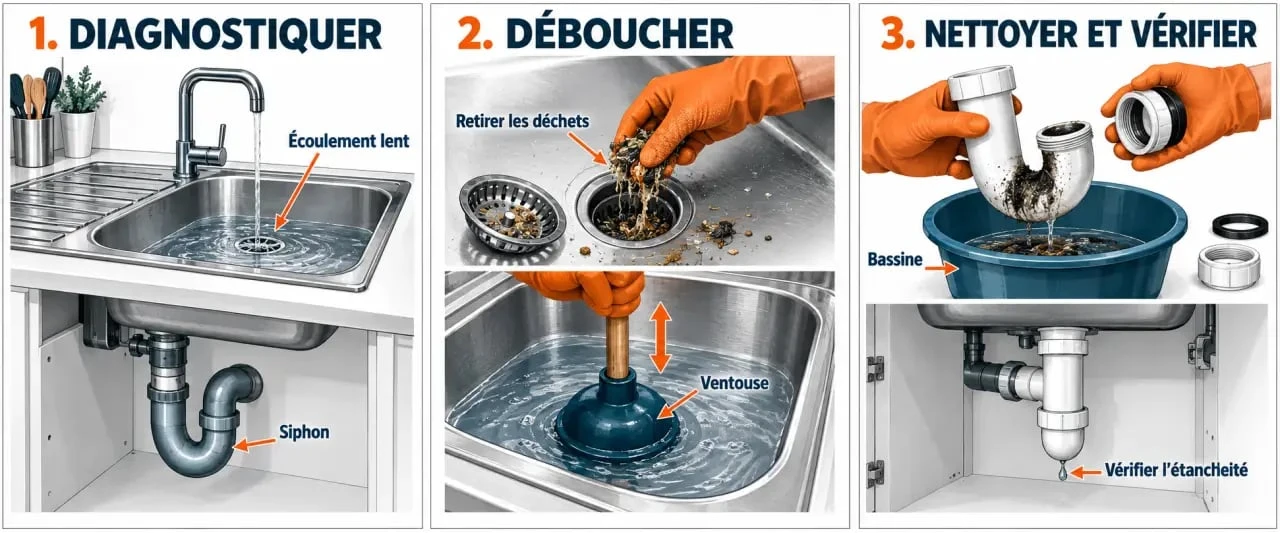 1. DIAGNOSTIQUER

Écoulement lent

Siphon

2. DÉBOUCHER

Retirer les déchets

Ventouse

3. NETTOYER ET VÉRIFIER

Bassine

Vérifier l'étanchéité