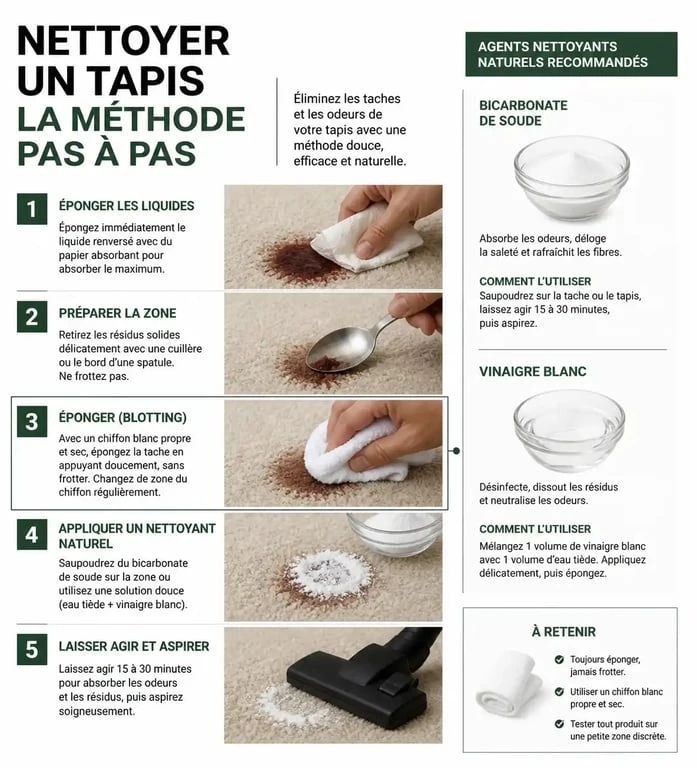 NETTOYER UN TAPIS
LA MÉTHODE PAS À PAS

Éliminez les taches et les odeurs de votre tapis avec une méthode douce, efficace et naturelle.

1
ÉPONGER LES LIQUIDES
Épongez immédiatement le liquide renversé avec du papier absorbant pour absorber le maximum.

2
PRÉPARER LA ZONE
Retirez les résidus solides délicatement avec une cuillère ou le bord d'une spatule. Ne frottez pas.

3
ÉPONGER (BLOTTING)
Avec un chiffon blanc propre et sec, épongez la tache en appuyant doucement, sans frotter. Changez de zone du chiffon régulièrement.

4
APPLIQUER UN NETTOYANT NATUREL
Saupoudrez du bicarbonate de soude sur la zone ou utilisez une solution douce (eau tiède + vinaigre blanc).

5
LAISSER AGIR ET ASPIRER
Laissez agir 15 à 30 minutes pour absorber les odeurs et les résidus, puis aspirez soigneusement.

AGENTS NETTOYANTS NATURELS RECOMMANDÉS

BICARBONATE DE SOUDE
Absorbe les odeurs, déloge la saleté et rafraîchit les fibres.
COMMENT L'UTILISER
Saupoudrez sur la tache ou le tapis, laissez agir 15 à 30 minutes, puis aspirez.

VINAIGRE BLANC
Désinfecte, dissout les résidus et neutralise les odeurs.
COMMENT L'UTILISER
Mélangez 1 volume de vinaigre blanc avec 1 volume d'eau tiède. Appliquez délicatement, puis épongez.

À RETENIR
Toujours éponger, jamais frotter.
Utiliser un chiffon blanc propre et sec.
Tester tout produit sur une petite zone discrète.