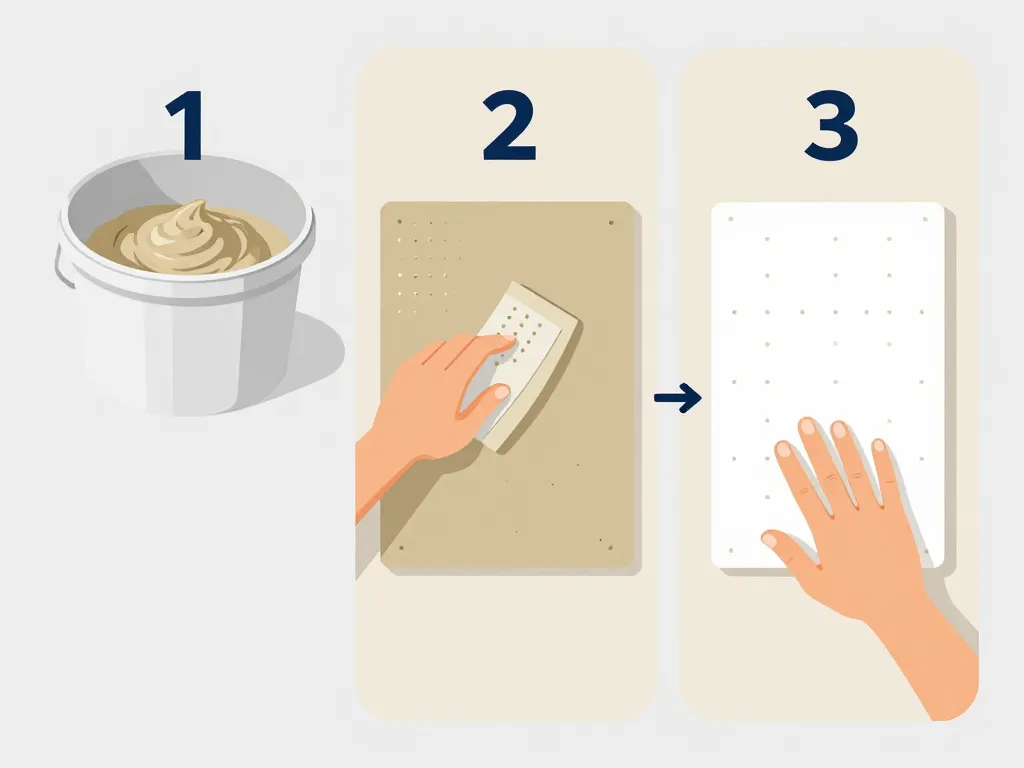 1

2

3