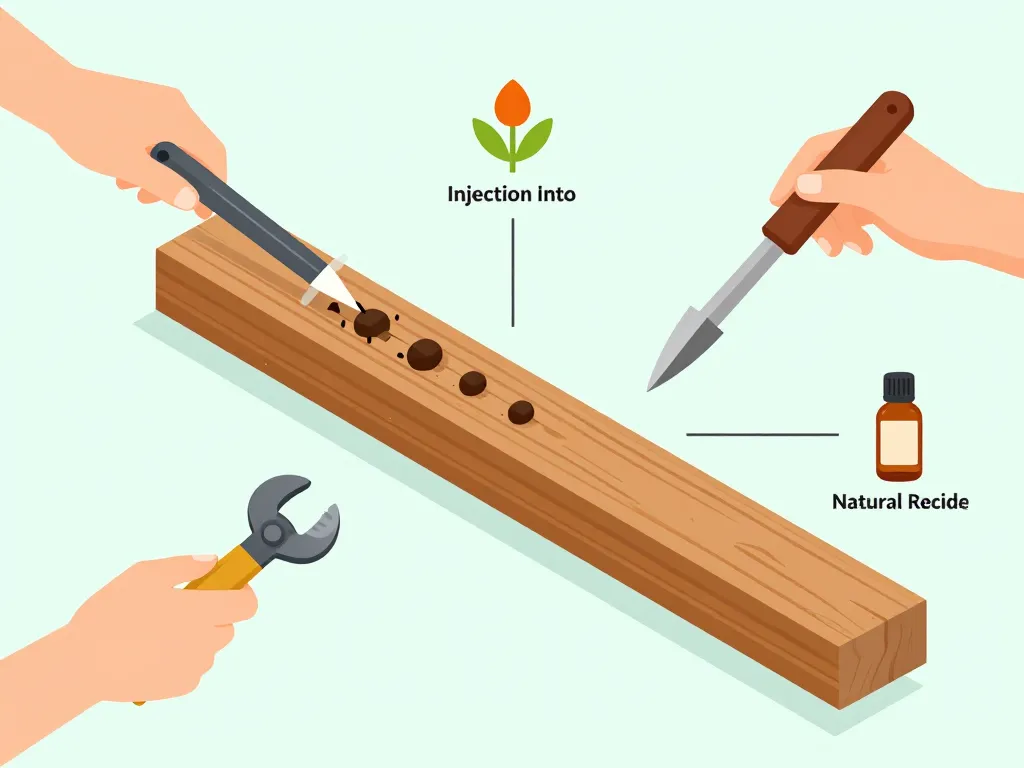 Injection into

Natural Recide